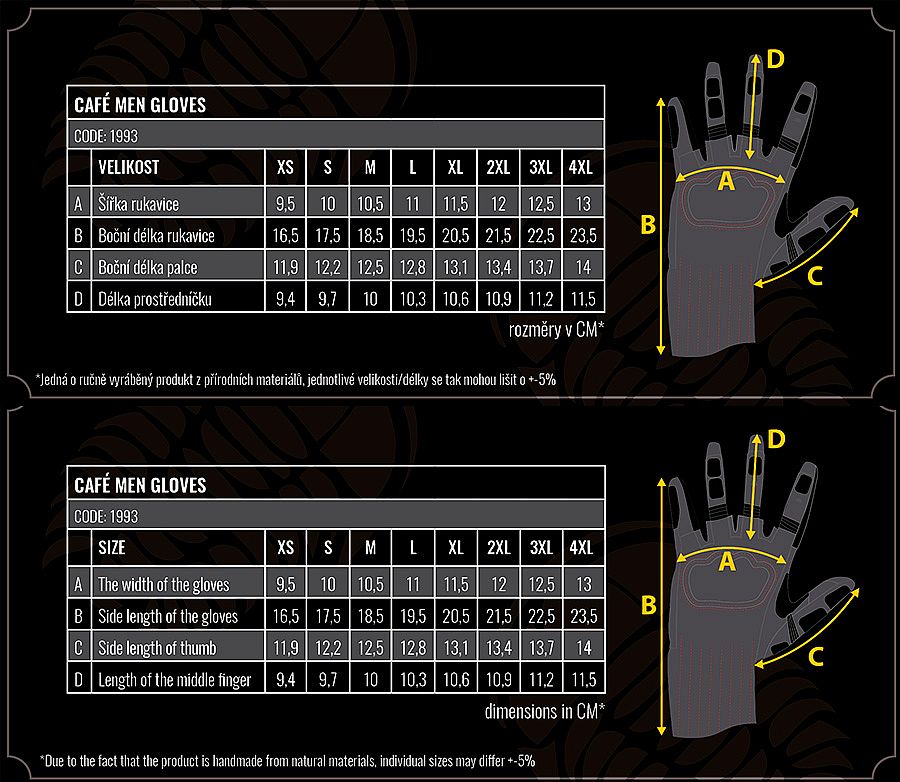 CAFÉ MEN GLOVES

CODE: 1993

| | VELIKOST | XS | S | M | L | XL | 2XL | 3XL | 4XL |
|---|---|---|---|---|---|---|---|---|---|
| A | Šířka rukavice | 9,5 | 10 | 10,5 | 11 | 11,5 | 12 | 12,5 | 13 |
| B | Boční délka rukavice | 16,5 | 17,5 | 18,5 | 19,5 | 20,5 | 21,5 | 22,5 | 23,5 |
| C | Boční délka palce | 11,9 | 12,2 | 12,5 | 12,8 | 13,1 | 13,4 | 13,7 | 14 |
| D | Délka prostředníčku | 9,4 | 9,7 | 10 | 10,3 | 10,6 | 10,9 | 11,2 | 11,5 |

rozměry v CM*

*Jedná o ručně vyráběný produkt z přírodních materiálů, jednotlivé velikosti/délky se tak mohou lišit o +-5%

D

A

B

C

CAFÉ MEN GLOVES

CODE: 1993

| | SIZE | XS | S | M | L | XL | 2XL | 3XL | 4XL |
|---|---|---|---|---|---|---|---|---|---|
| A | The width of the gloves | 9,5 | 10 | 10,5 | 11 | 11,5 | 12 | 12,5 | 13 |
| B | Side length of the gloves | 16,5 | 17,5 | 18,5 | 19,5 | 20,5 | 21,5 | 22,5 | 23,5 |
| C | Side length of thumb | 11,9 | 12,2 | 12,5 | 12,8 | 13,1 | 13,4 | 13,7 | 14 |
| D | Length of the middle finger | 9,4 | 9,7 | 10 | 10,3 | 10,6 | 10,9 | 11,2 | 11,5 |

dimensions in CM*

*Due to the fact that the product is handmade from natural materials, individual sizes may differ +-5%

D

A

B

C